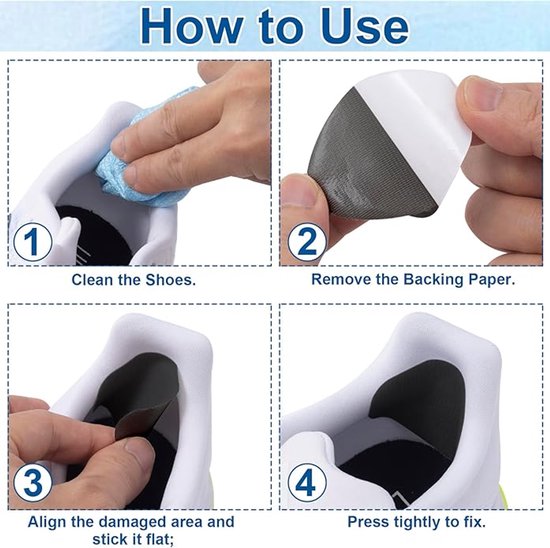 How to Use

1

Clean the Shoes.

2

Remove the Backing Paper.

3

Align the damaged area and stick it flat;

4

Press tightly to fix.