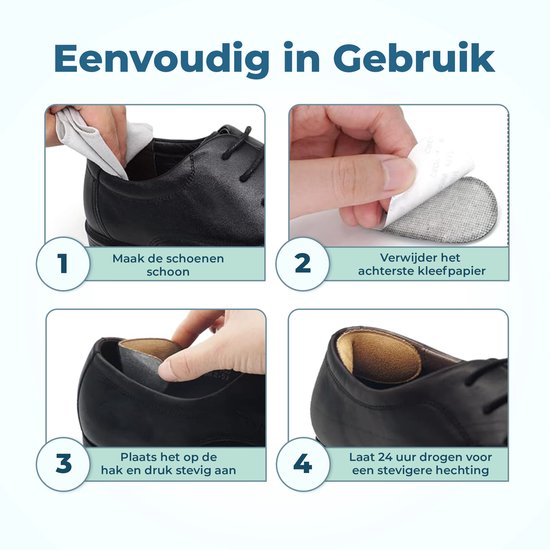 Eenvoudig in Gebruik

1
Maak de schoenen schoon

2
Verwijder het achterste kleefpapier

3
Plaats het op de hak en druk stevig aan

4
Laat 24 uur drogen voor een stevigere hechting