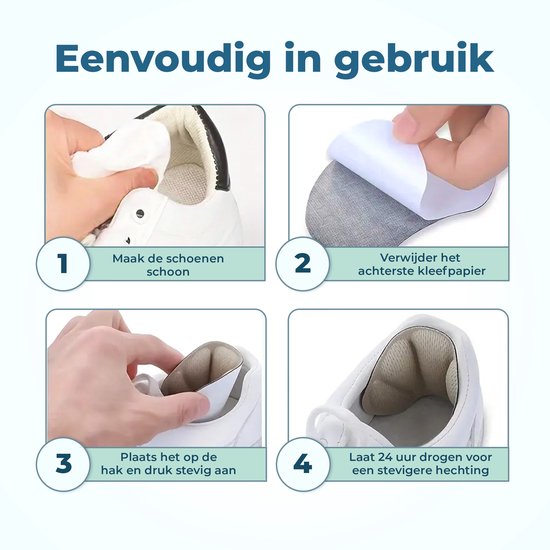 Eenvoudig in gebruik

1
Maak de schoenen schoon

2
Verwijder het achterste kleefpapier

3
Plaats het op de hak en druk stevig aan

4
Laat 24 uur drogen voor een stevigere hechting