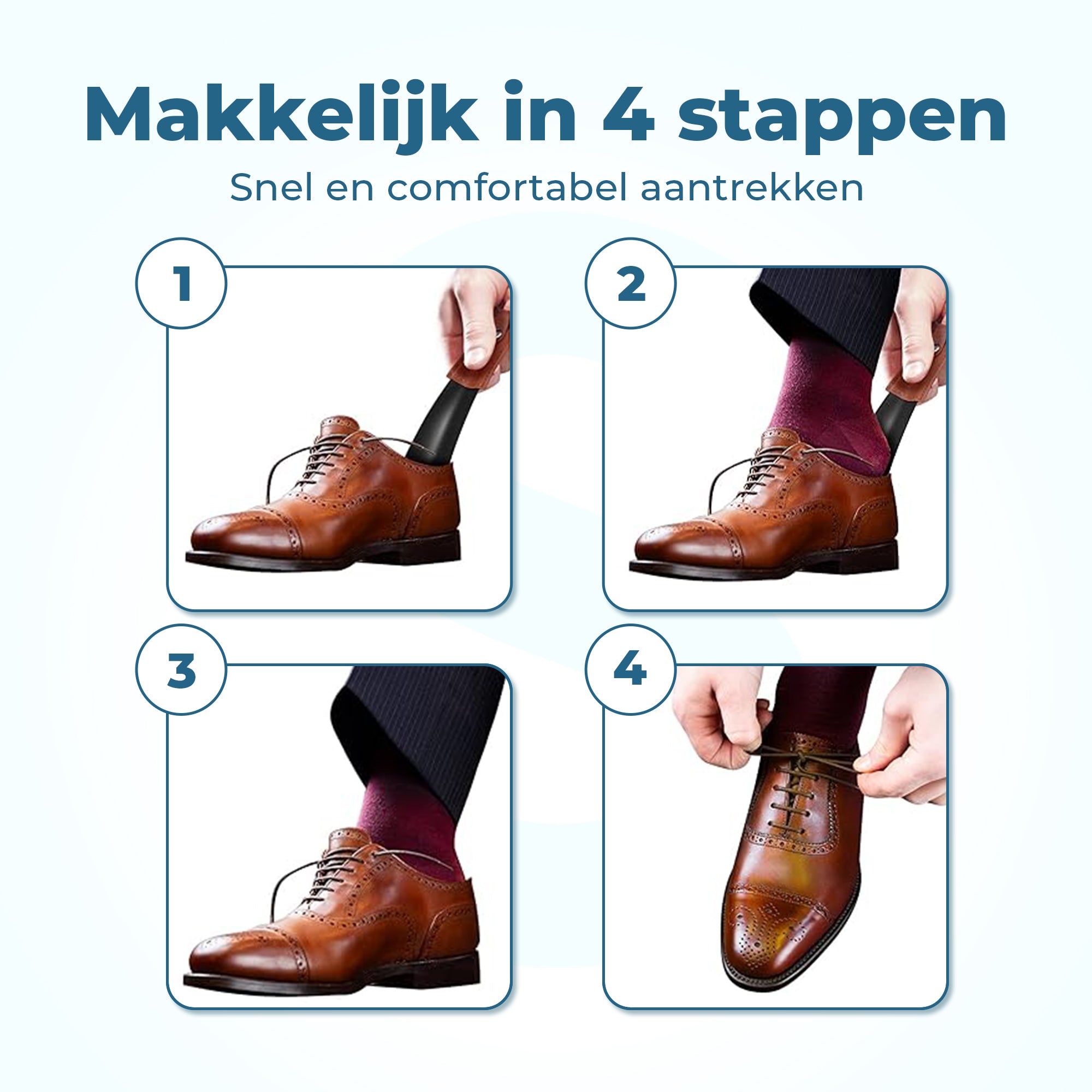 Makkelijk in 4 stappen

Snel en comfortabel aantrekken

1

2

3

4